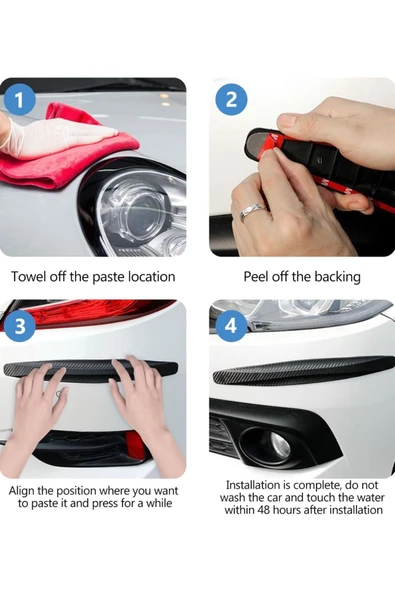 1

Towel off the paste location

2

Peel off the backing

3

Align the position where you want to paste it and press for a while

4

Installation is complete, do not wash the car and touch the water within 48 hours after installation