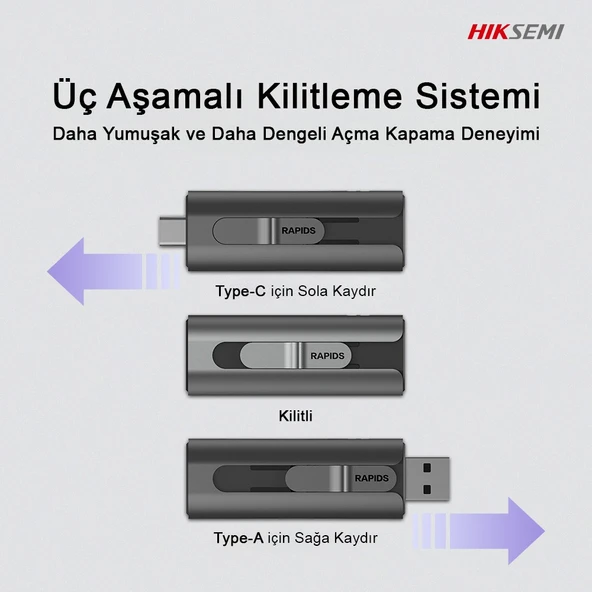 HIKSEMI

Üç Aşamalı Kilitleme Sistemi

Daha Yumuşak ve Daha Dengeli Açma Kapama Deneyimi

RAPIDS

Type-C için Sola Kaydır

RAPIDS

Kilitli

RAPIDS

Type-A için Sağa Kaydır