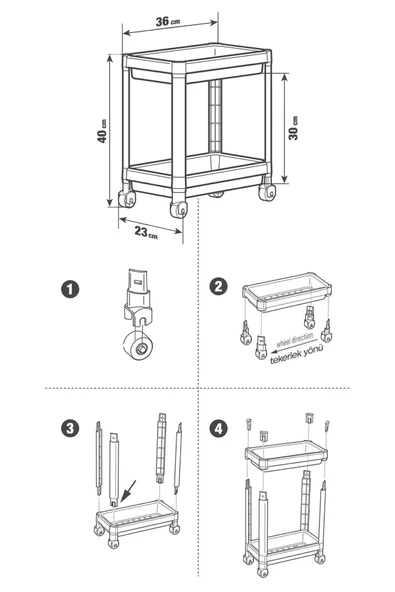 36 cm

40 cm

30 cm

23 cm

1

2

wheel direction
tekerlek yönü

3

4