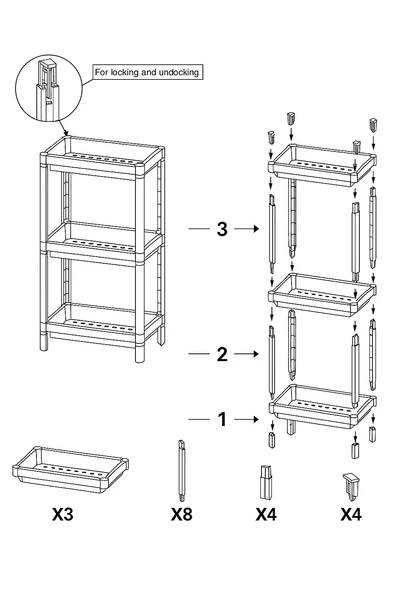 For locking and undocking

3

2

1

X3

X8

X4

X4