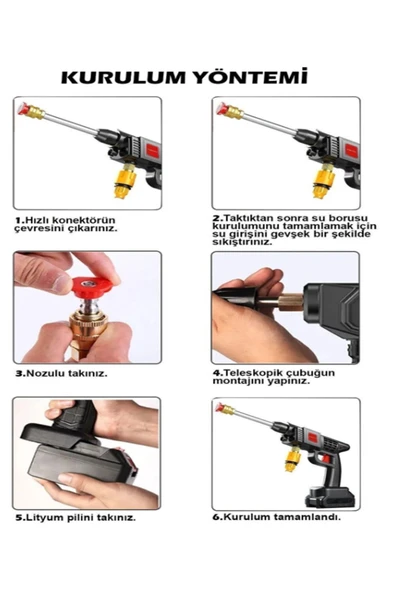 KURULUM YÖNTEMİ

1.Hızlı konektörün çevresini çıkarınız.

2.Taktıktan sonra su borusu kurulumunu tamamlamak için su girişini gevşek bir şekilde sıkıştırınız.

3.Nozulu takınız.

4.Teleskopik çubuğun montajını yapınız.

5.Lityum pilini takınız.

6.Kurulum tamamlandı.