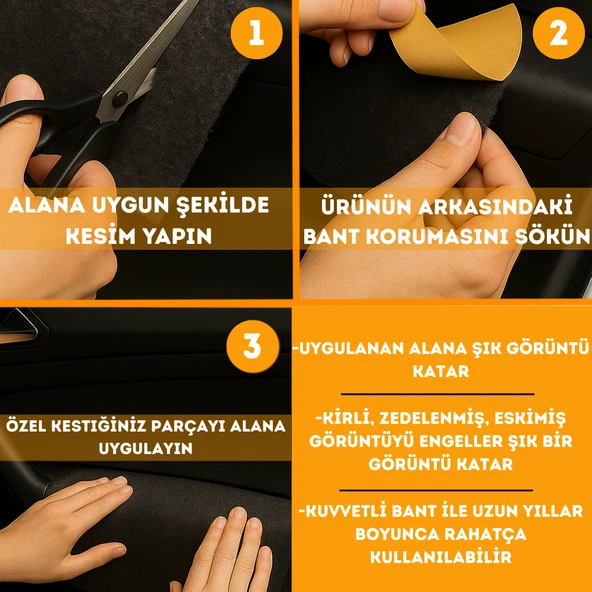 1

ALANA UYGUN ŞEKİLDE KESİM YAPIN

2

ÜRÜNÜN ARKASINDAKİ BANT KORUMASINI SÖKÜN

3

ÖZEL KESTİĞİNİZ PARÇAYI ALANA UYGULAYIN

-UYGULANAN ALANA ŞIK GÖRÜNTÜ KATAR

-KİRLİ, ZEDELENMİŞ, ESKİMİŞ GÖRÜNTÜYÜ ENGELLER ŞIK BİR GÖRÜNTÜ KATAR

-KUVVETLİ BANT İLE UZUN YILLAR BOYUNCA RAHATÇA KULLANILABİLİR