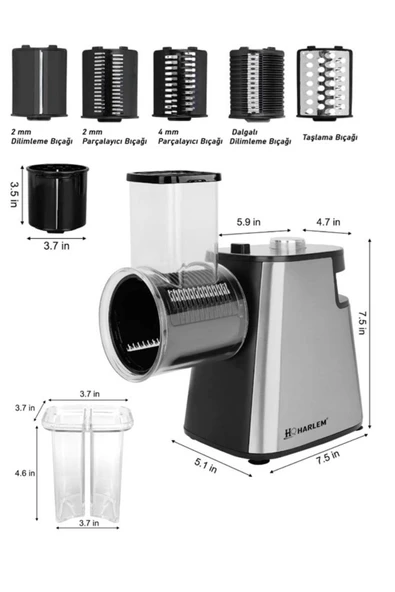 2 mm
Dilimleme Bıçağı

2 mm
Parçalayıcı Bıçağı

4 mm
Parçalayıcı Bıçağı

Dalgalı
Dilimleme Bıçağı

Taşlama Bıçağı

3.5 in
3.7 in

5.9 in
4.7 in
7.5 in

HQ HARLEM

5.1 in
7.5 in

3.7 in
3.7 in
4.6 in
3.7 in