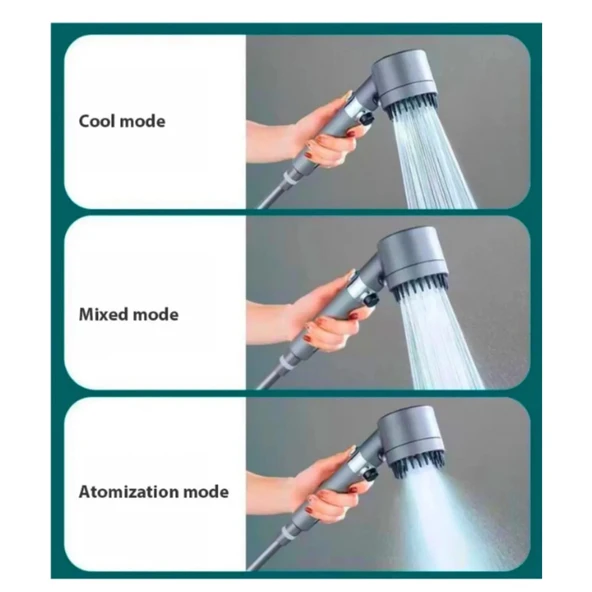 Cool mode

Mixed mode

Atomization mode