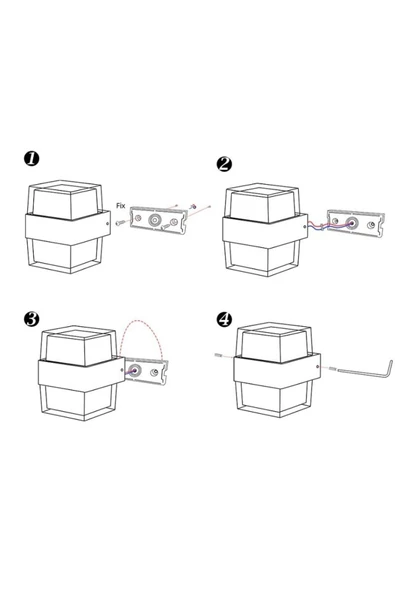 1

Fix

2

3

4