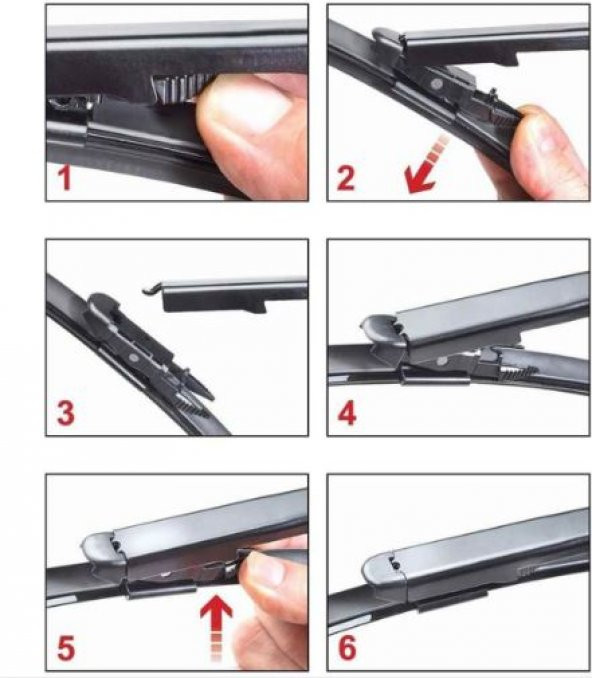 1

2

3

4

5

6