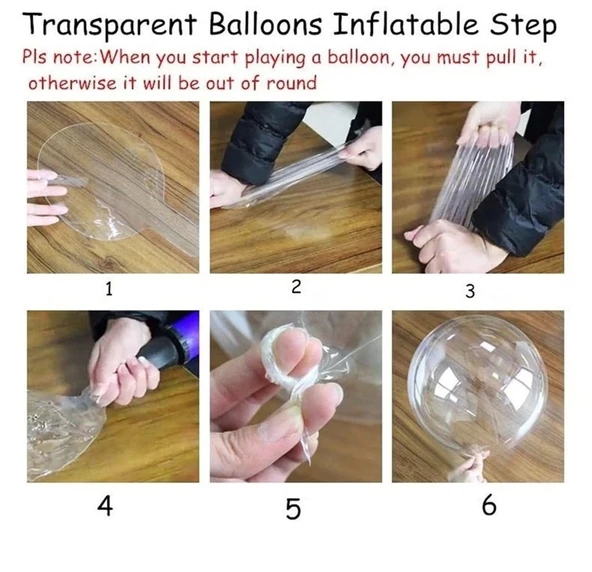 Transparent Balloons Inflatable Step

Pls note:When you start playing a balloon, you must pull it, otherwise it will be out of round

1

2

3

4

5

6