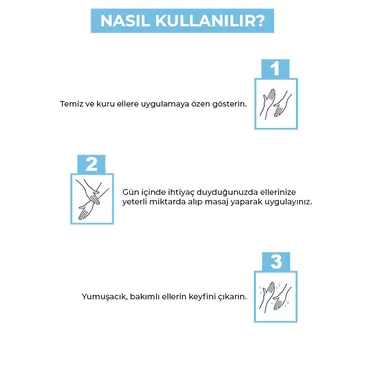 NASIL KULLANILIR?

1

Temiz ve kuru ellere uygulamaya özen gösterin.

2

Gün içinde ihtiyaç duyduğunuzda ellerinize yeterli miktarda alıp masaj yaparak uygulayınız.

3

Yumuşacık, bakımlı ellerin keyfini çıkarın.