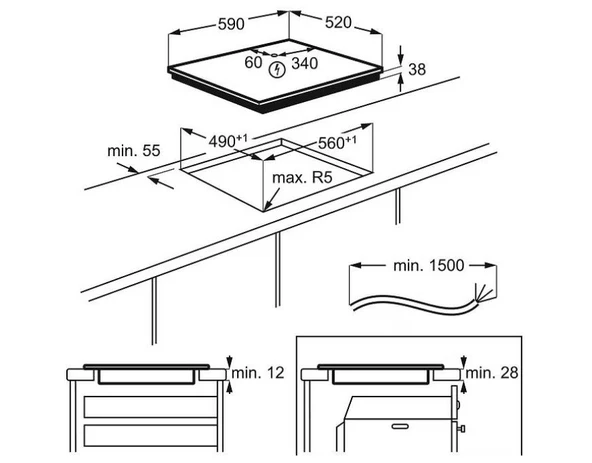 590
520
60
340
38
min. 55
$490^{+1}$
$560^{+1}$
max. R5
min. 1500
min. 12
min. 28