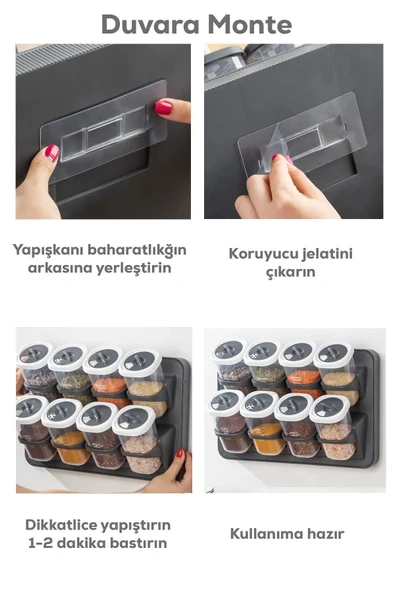 Duvara Monte

Yapışkanı baharatlıkğın arkasına yerleştirin

Koruyucu jelatini çıkarın

Dikkatlice yapıştırın 1-2 dakika bastırın

Kullanıma hazır