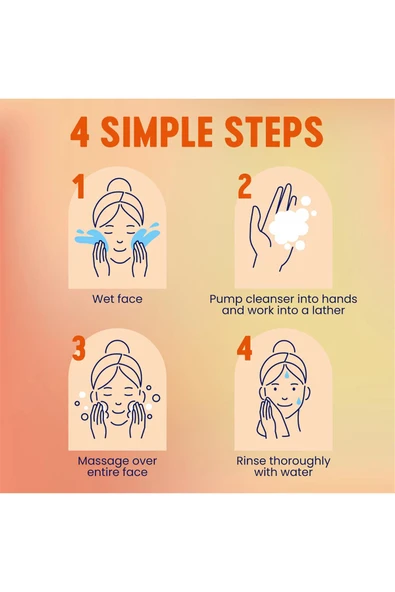 4 SIMPLE STEPS

1

Wet face

2

Pump cleanser into hands and work into a lather

3

Massage over entire face

4

Rinse thoroughly with water