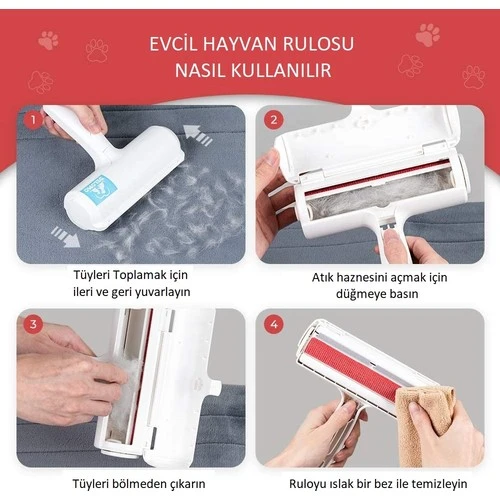 EVCİL HAYVAN RULOSU
NASIL KULLANILIR

1

Tüyleri Toplamak için ileri ve geri yuvarlayın

2

Atık haznesini açmak için düğmeye basın

3

Tüyleri bölmeden çıkarın

4

Ruloyu ıslak bir bez ile temizleyin