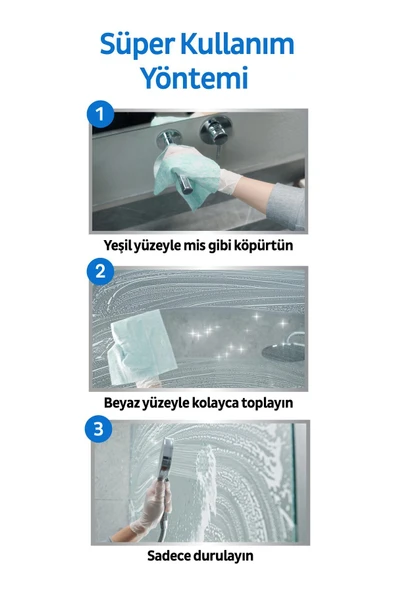 Süper Kullanım Yöntemi

1

Yeşil yüzeyle mis gibi köpürtün

2

Beyaz yüzeyle kolayca toplayın

3

Sadece durulayın