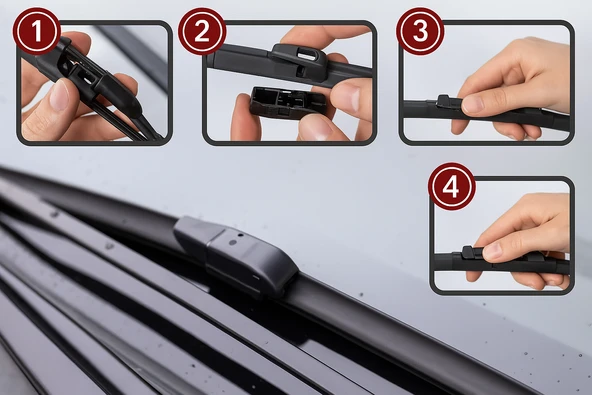 1

2

3

4