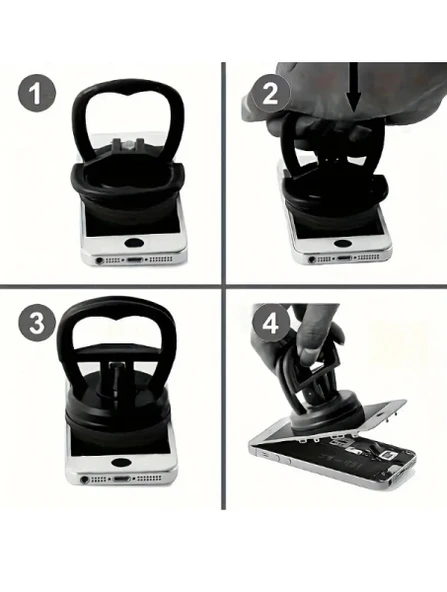 1

2

3

4