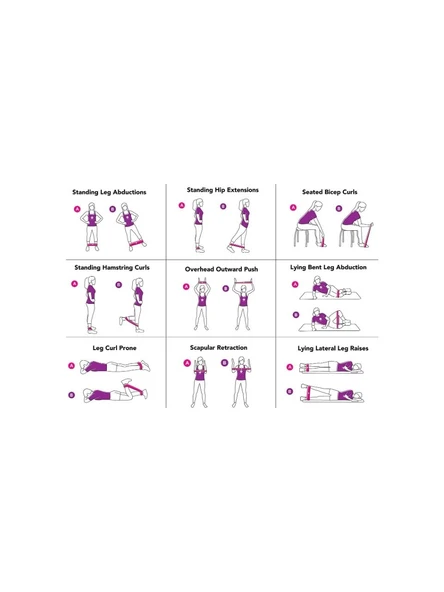 Standing Leg Abductions

A B

Standing Hip Extensions

A B

Seated Bicep Curls

A B

Standing Hamstring Curls

A B

Overhead Outward Push

A B

Lying Bent Leg Abduction

A

B

Leg Curl Prone

A

B

Scapular Retraction

A B

Lying Lateral Leg Raises

A

B