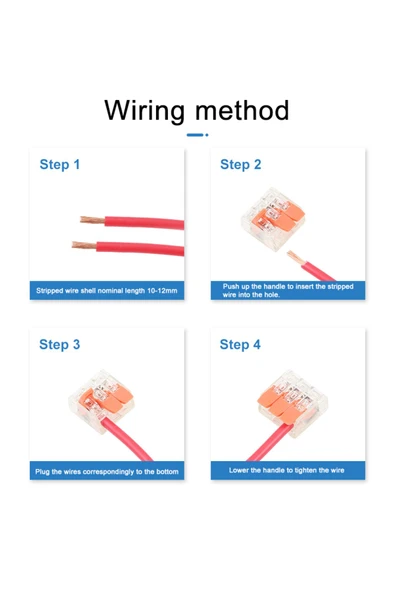 Wiring method

Step 1

Stripped wire shell nominal length 10-12mm

Step 2

Push up the handle to insert the stripped wire into the hole.

Step 3

Plug the wires correspondingly to the bottom

Step 4

Lower the handle to tighten the wire