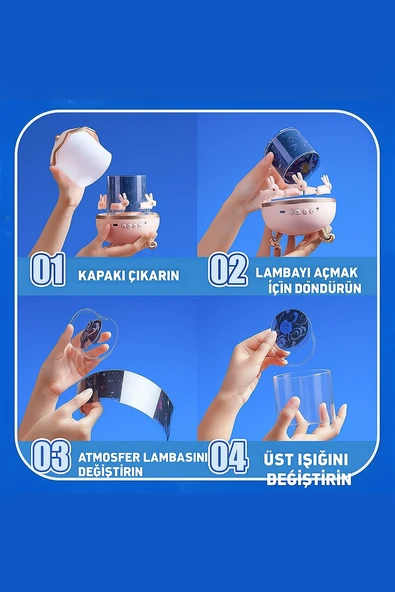 01 KAPAKI ÇIKARIN

02 LAMBAYI AÇMAK İÇİN DÖNDÜRÜN

03 ATMOSFER LAMBASINI DEĞİŞTİRİN

04 ÜST IŞIĞINI DEĞİŞTİRİN