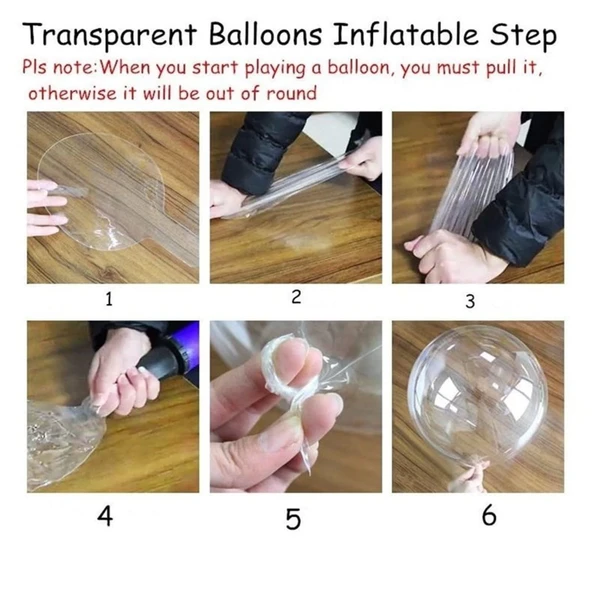 Transparent Balloons Inflatable Step

Pls note:When you start playing a balloon, you must pull it, otherwise it will be out of round

1

2

3

4

5

6