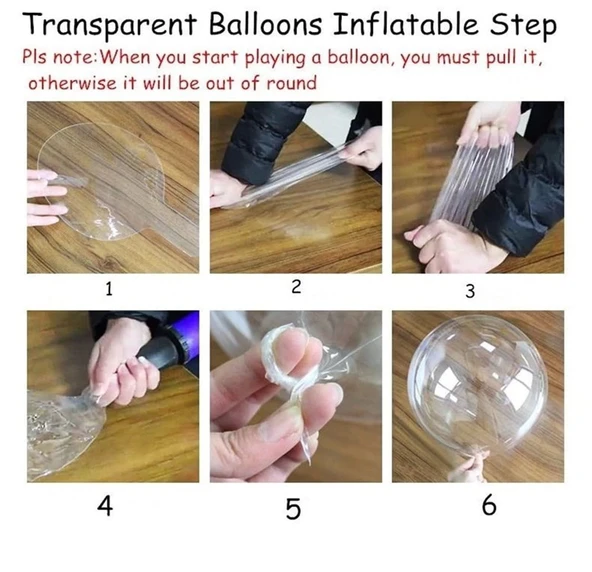 Transparent Balloons Inflatable Step

Pls note:When you start playing a balloon, you must pull it, otherwise it will be out of round

1

2

3

4

5

6