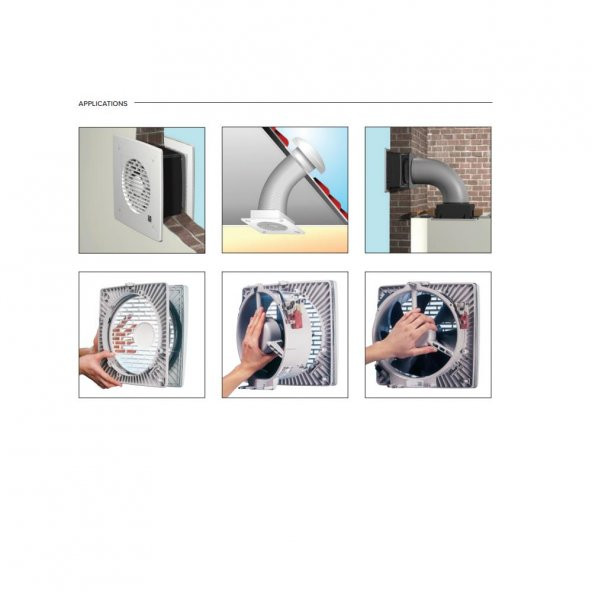 APPLICATIONS