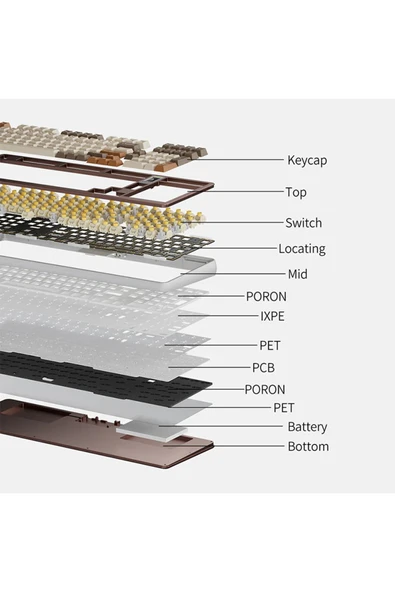 Keycap
Top
Switch
Locating
Mid
PORON
IXPE
PET
PCB
PORON
PET
Battery
Bottom