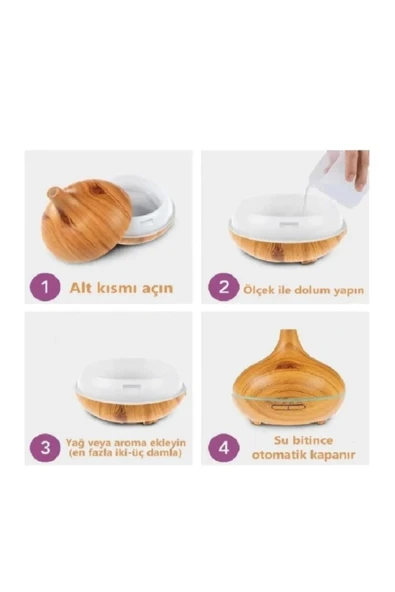 1 Alt kısmı açın

2 Ölçek ile dolum yapın

3 Yağ veya aroma ekleyin (en fazla iki-üç damla)

4 Su bitince otomatik kapanır