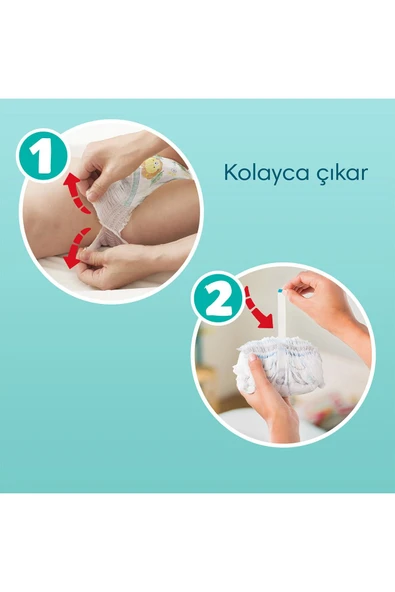 1

Kolayca çıkar

2