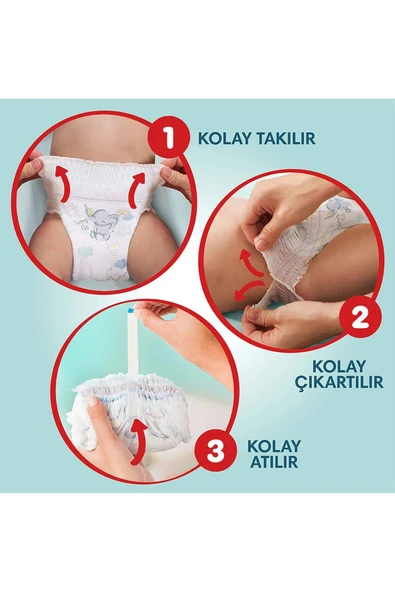 1 KOLAY TAKILIR

2 KOLAY ÇIKARTILIR

3 KOLAY ATILIR