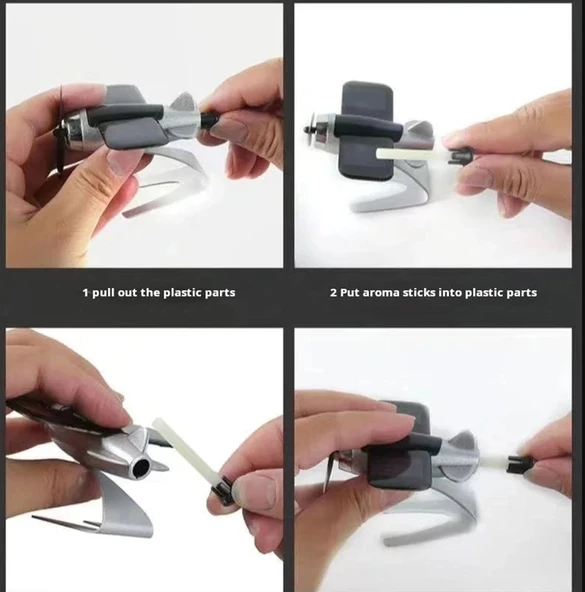 1 pull out the plastic parts

2 Put aroma sticks into plastic parts