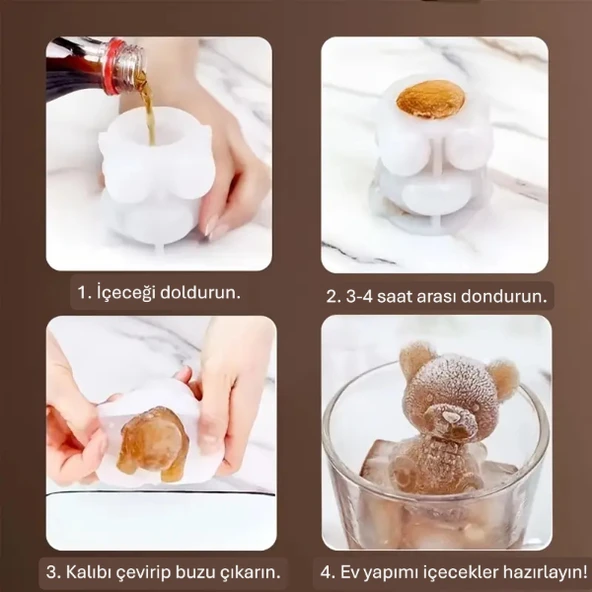 1. İçeceği doldurun.

2. 3-4 saat arası dondurun.

3. Kalıbı çevirip buzu çıkarın.

4. Ev yapımı içecekler hazırlayın!