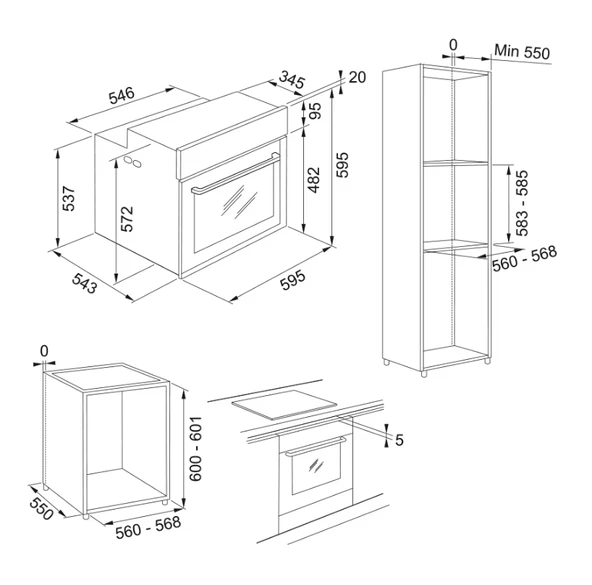 546
345
20
95
537
572
482
595
543
595
0
Min 550
583 - 585
560 - 568
0
600 - 601
550
560 - 568
5