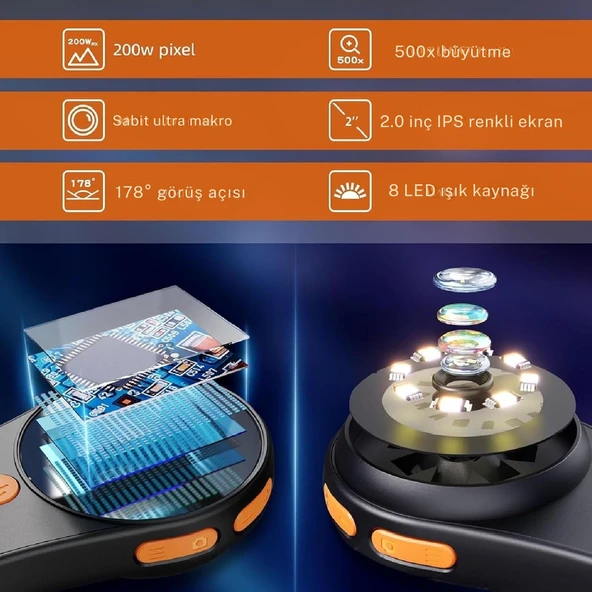 200W PX 200w pixel

500x 500x büyütme

Sabit ultra makro

2" 2.0 inç IPS renkli ekran

178° 178° görüş açısı

8 LED ışık kaynağı