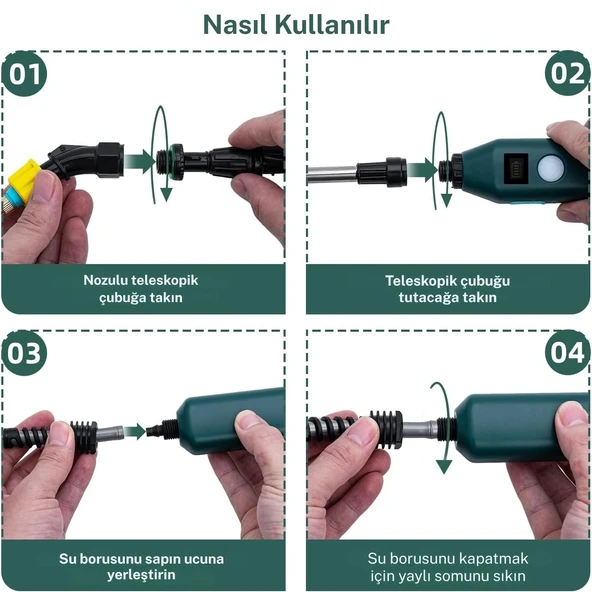 Nasıl Kullanılır

01

Nozulu teleskopik çubuğa takın

02

Teleskopik çubuğu tutacağa takın

03

Su borusunu sapın ucuna yerleştirin

04

Su borusunu kapatmak için yaylı somunu sıkın