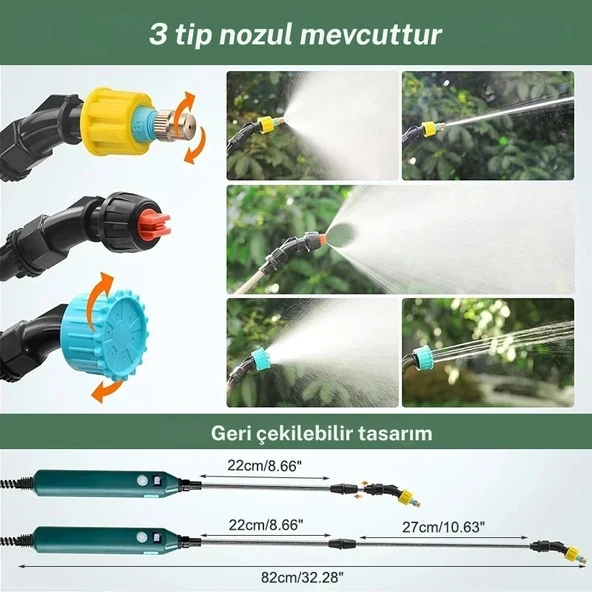 3 tip nozul mevcuttur

Geri çekilebilir tasarım

22cm/8.66"

22cm/8.66"

27cm/10.63"

82cm/32.28"