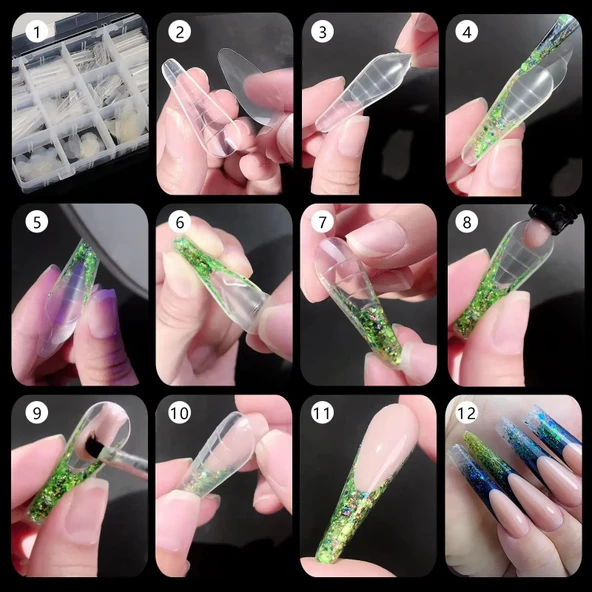 1
2
3
4
5
6
7
8
9
10
11
12