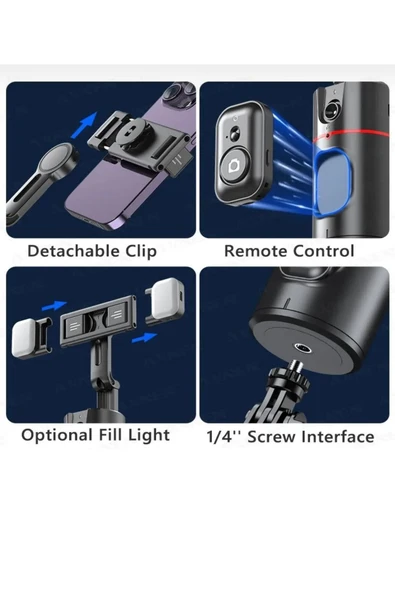 Detachable Clip

Remote Control

Optional Fill Light

1/4'' Screw Interface