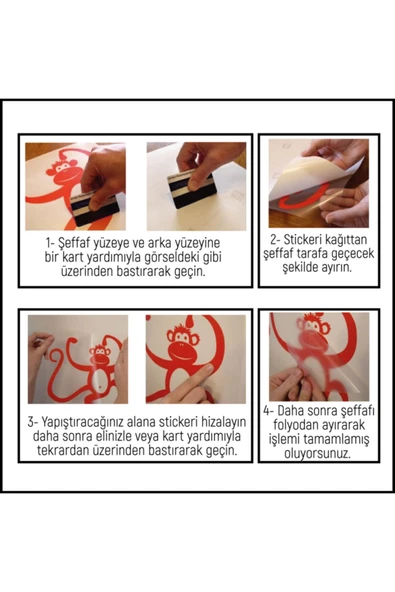 1- Şeffaf yüzeye ve arka yüzeyine bir kart yardımıyla görseldeki gibi üzerinden bastırarak geçin.

2- Stickeri kağıttan şeffaf tarafa geçecek şekilde ayırın.

3- Yapıştıracağınız alana stickeri hizalayın daha sonra elinizle veya kart yardımıyla tekrardan üzerinden bastırarak geçin.

4- Daha sonra şeffafı folyodan ayırarak işlemi tamamlamış oluyorsunuz.