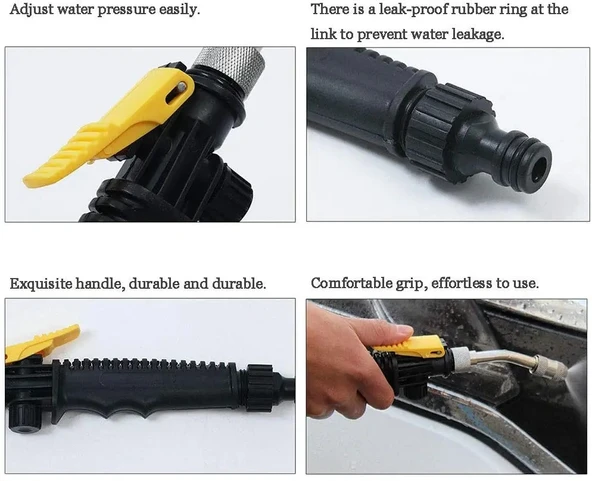 Adjust water pressure easily.

There is a leak-proof rubber ring at the link to prevent water leakage.

Exquisite handle, durable and durable.

Comfortable grip, effortless to use.