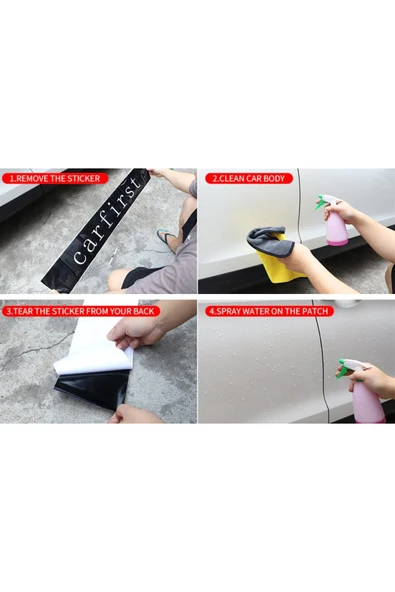 1.REMOVE THE STICKER

carfirst

2.CLEAN CAR BODY

3.TEAR THE STICKER FROM YOUR BACK

4.SPRAY WATER ON THE PATCH