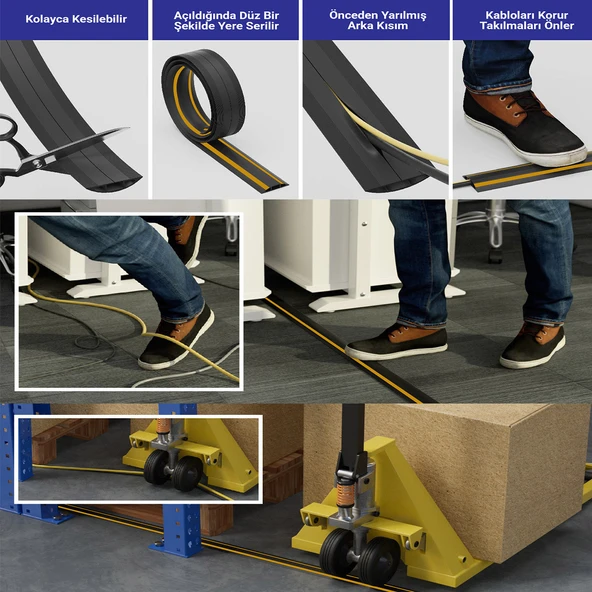 Kolayca Kesilebilir

Açıldığında Düz Bir Şekilde Yere Serilir

Önceden Yarılmış Arka Kısım

Kabloları Korur Takılmaları Önler