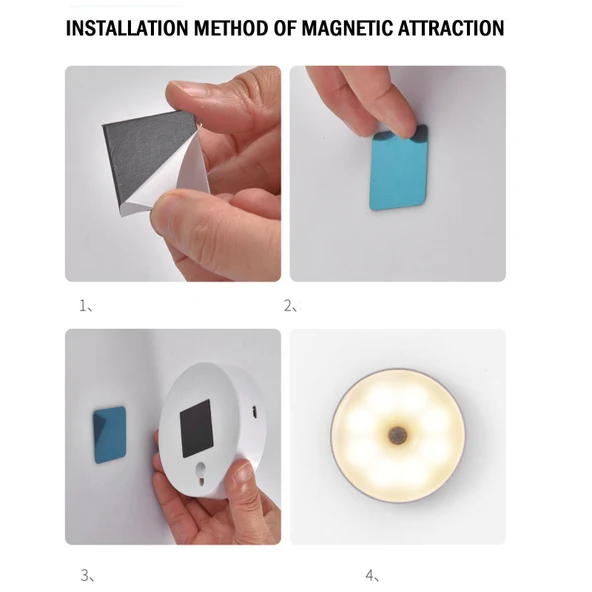 INSTALLATION METHOD OF MAGNETIC ATTRACTION

1、

2、

3、

4、