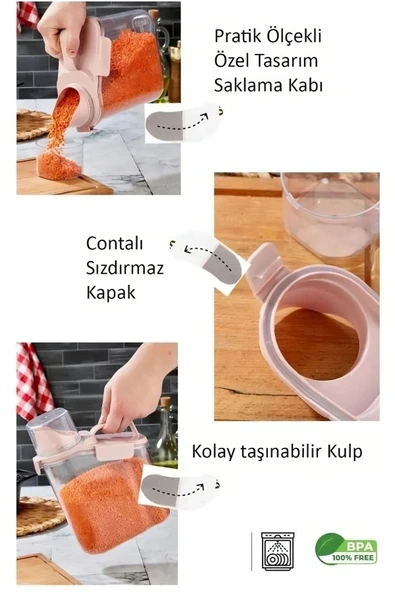 Pratik Ölçekli Özel Tasarım Saklama Kabı

Contalı Sızdırmaz Kapak

Kolay taşınabilir Kulp

BPA 100% FREE