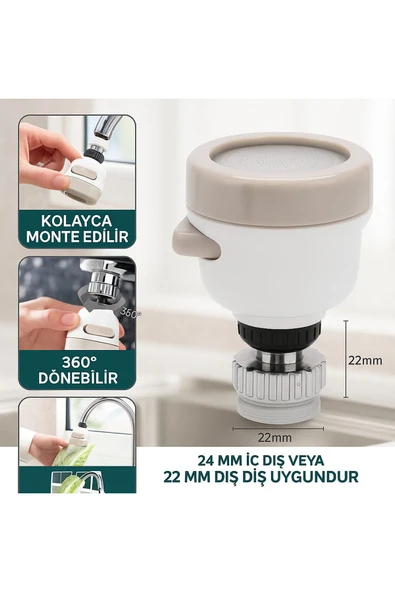 KOLAYCA MONTE EDİLİR

360°

360° DÖNEBİLİR

22mm

22mm

24 MM İC DIŞ VEYA 22 MM DIŞ DİŞ UYGUNDUR