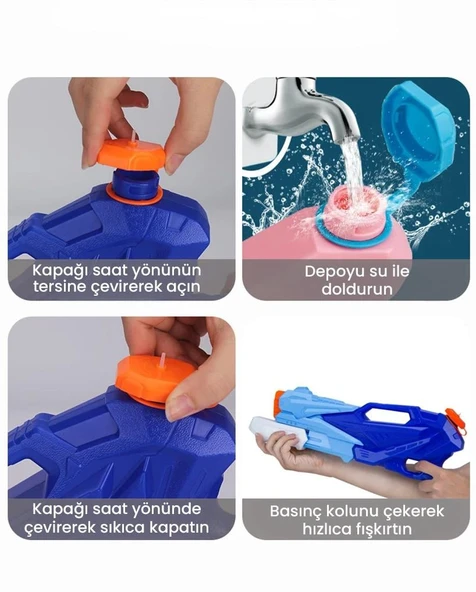 Kapağı saat yönünün tersine çevirerek açın

Depoyu su ile doldurun

Kapağı saat yönünde çevirerek sıkıca kapatın

Basınç kolunu çekerek hızlıca fışkırtın