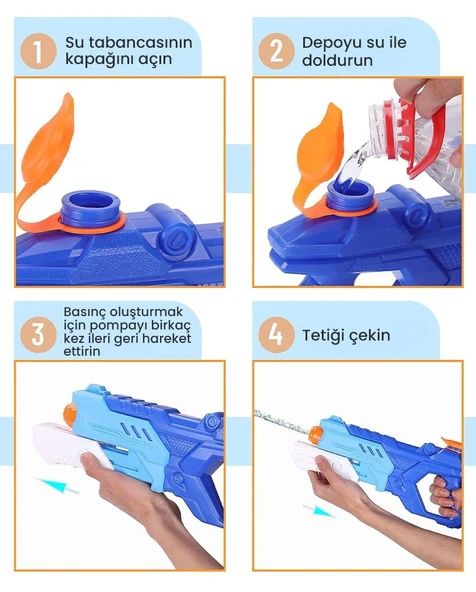 1 Su tabancasının kapağını açın

2 Depoyu su ile doldurun

3 Basınç oluşturmak için pompayı birkaç kez ileri geri hareket ettirin

4 Tetiği çekin