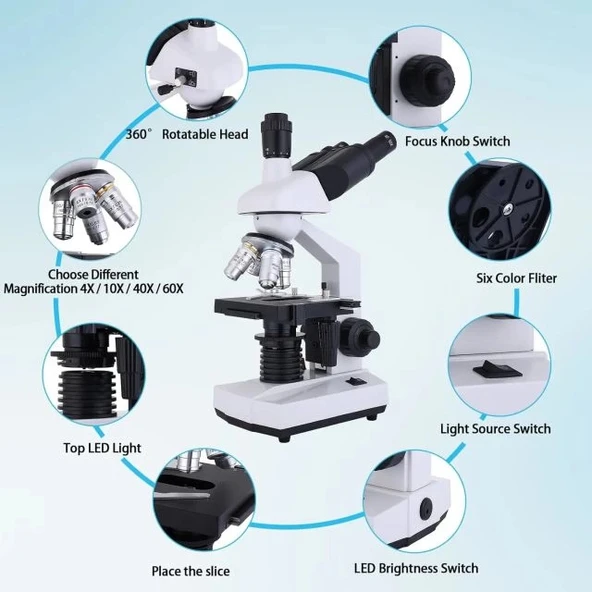 360° Rotatable Head

Focus Knob Switch

Choose Different Magnification 4X / 10X / 40X / 60X

Six Color Fliter

Top LED Light

Light Source Switch

Place the slice

LED Brightness Switch