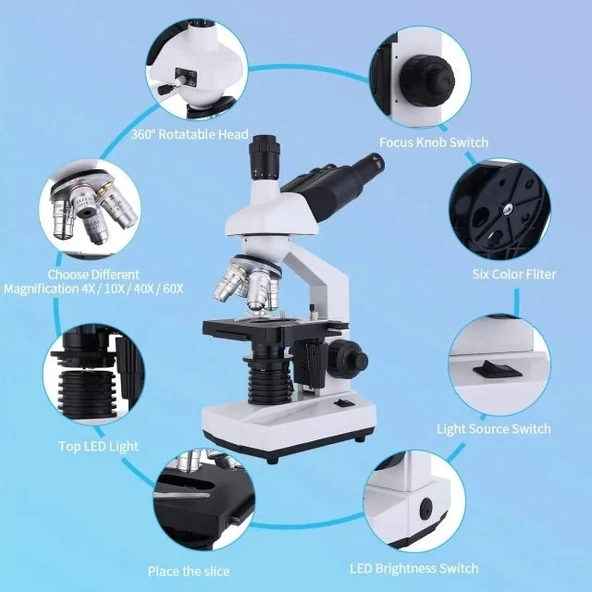 360° Rotatable Head

Focus Knob Switch

Choose Different Magnification 4X / 10X / 40X / 60X

Six Color Fliter

Top LED Light

Light Source Switch

Place the slice

LED Brightness Switch