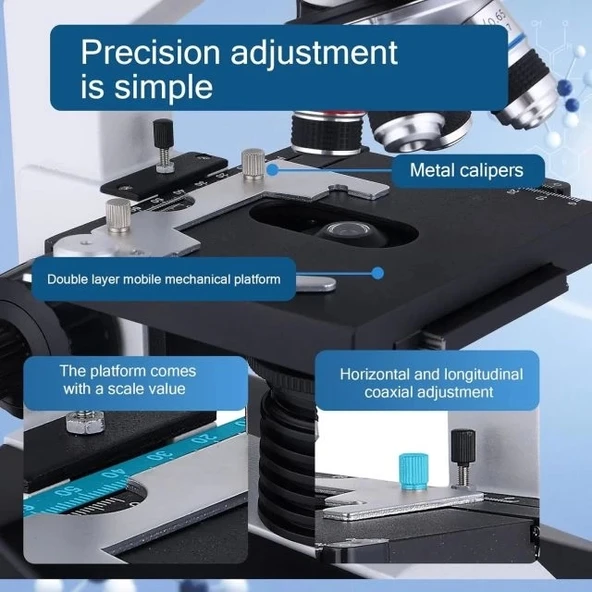 Precision adjustment is simple

Metal calipers

Double layer mobile mechanical platform

The platform comes with a scale value

Horizontal and longitudinal coaxial adjustment

50
40
30
20