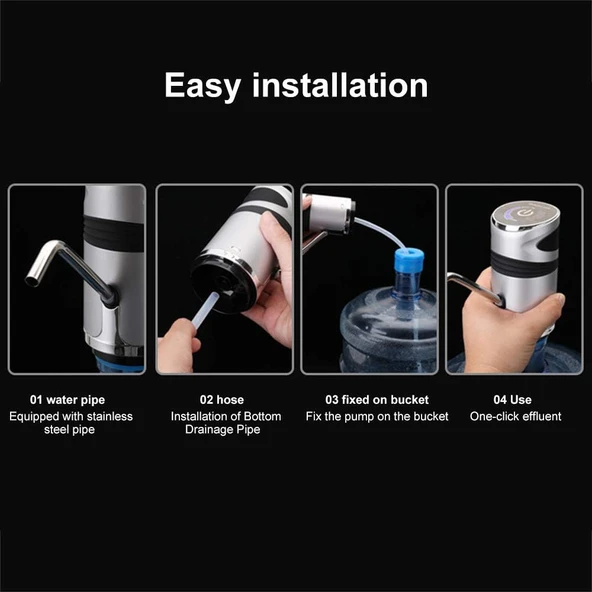 Easy installation

01 water pipe
Equipped with stainless steel pipe

02 hose
Installation of Bottom Drainage Pipe

03 fixed on bucket
Fix the pump on the bucket

04 Use
One-click effluent